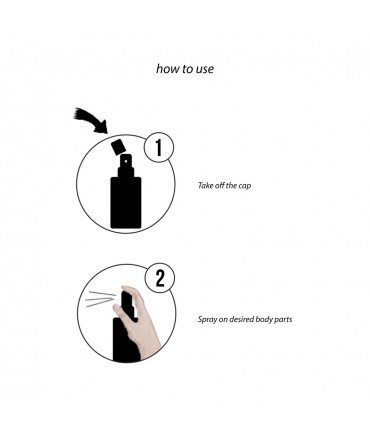 how to use

1

Take off the cap

2

Spray on desired body parts